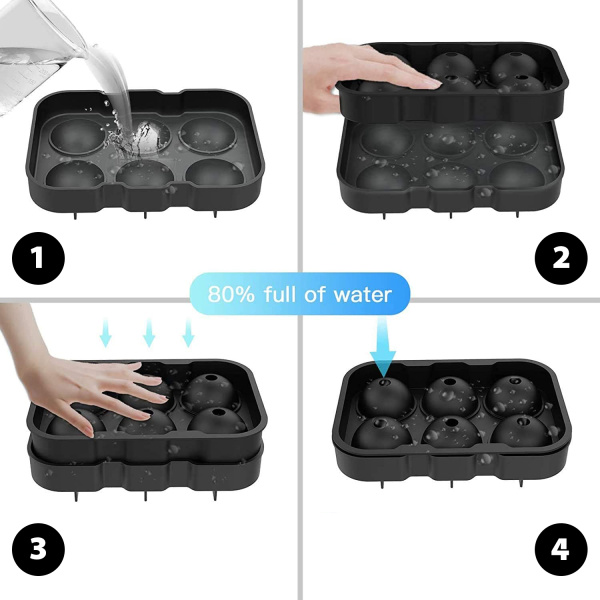 1

2

80% full of water

3

4